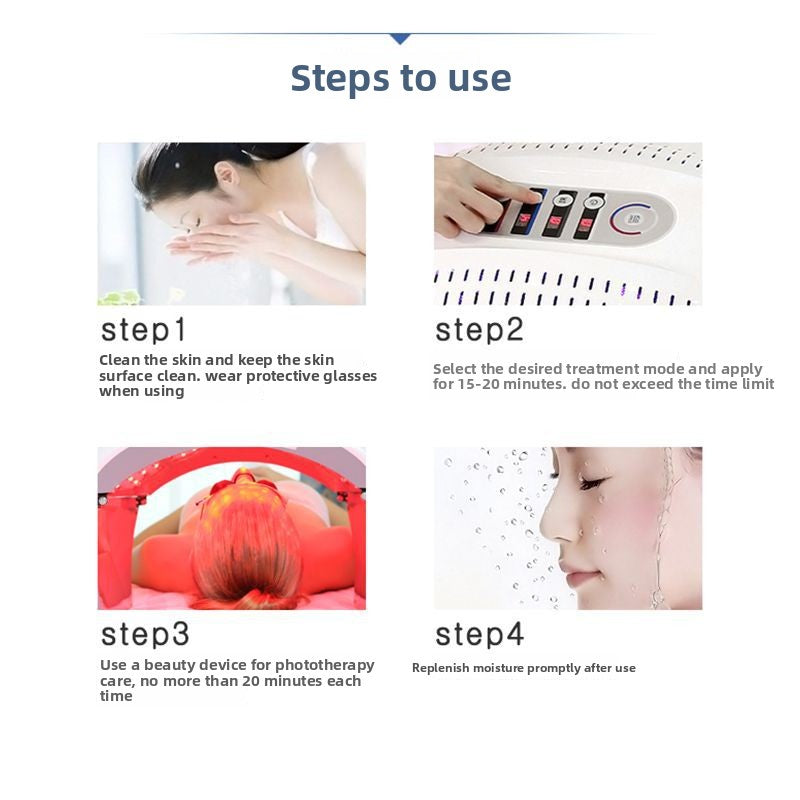 Steps to use

step1

Clean the skin and keep the skin surface clean. wear protective glasses when using

step2

Select the desired treatment mode and apply for 15-20 minutes. do not exceed the time limit

step3

Use a beauty device for phototherapy care, no more than 20 minutes each time

step4

Replenish moisture promptly after use